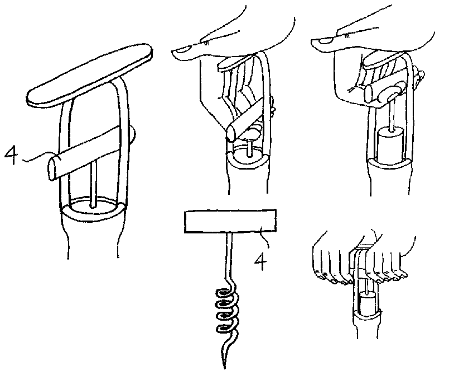 4

4